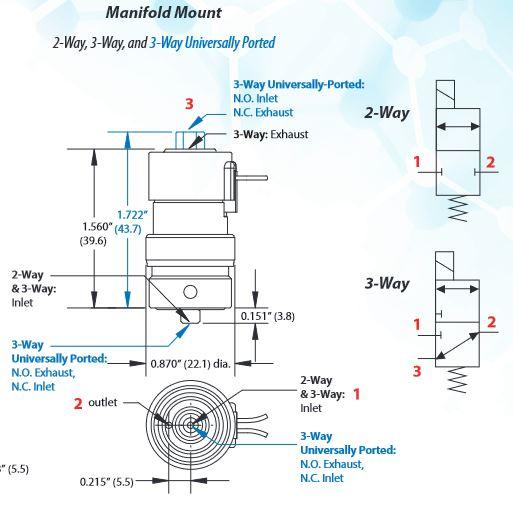 Manifold Mount

2-Way, 3-Way, and 3-Way Universally Ported

3-Way Universally-Ported:
N.O. Inlet
N.C. Exhaust

3

3-Way: Exhaust

1.722" (43.7)

1.560" (39.6)

2-Way & 3-Way: Inlet

0.151" (3.8)

3-Way Universally Ported: N.O. Exhaust, N.C. Inlet

0.870" (22.1) dia.

2 outlet

2-Way & 3-Way: 1 Inlet

3-Way Universally Ported: N.O. Exhaust, N.C. Inlet

" (5.5)

0.215" (5.5)

2-Way

1

2

3-Way

1

2

3